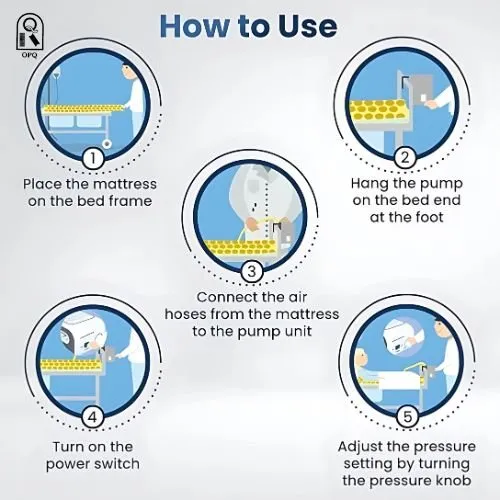 OPQ

How to Use

1
Place the mattress on the bed frame

2
Hang the pump on the bed end at the foot

3
Connect the air hoses from the mattress to the pump unit

4
Turn on the power switch

5
Adjust the pressure setting by turning the pressure knob