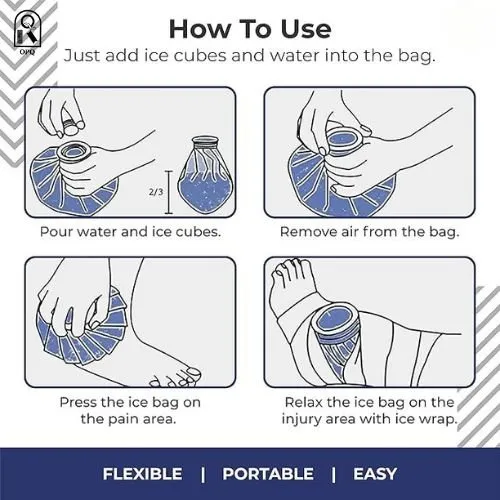 OPQ

How To Use

Just add ice cubes and water into the bag.

2/3

Pour water and ice cubes.

Remove air from the bag.

Press the ice bag on the pain area.

Relax the ice bag on the injury area with ice wrap.

FLEXIBLE | PORTABLE | EASY